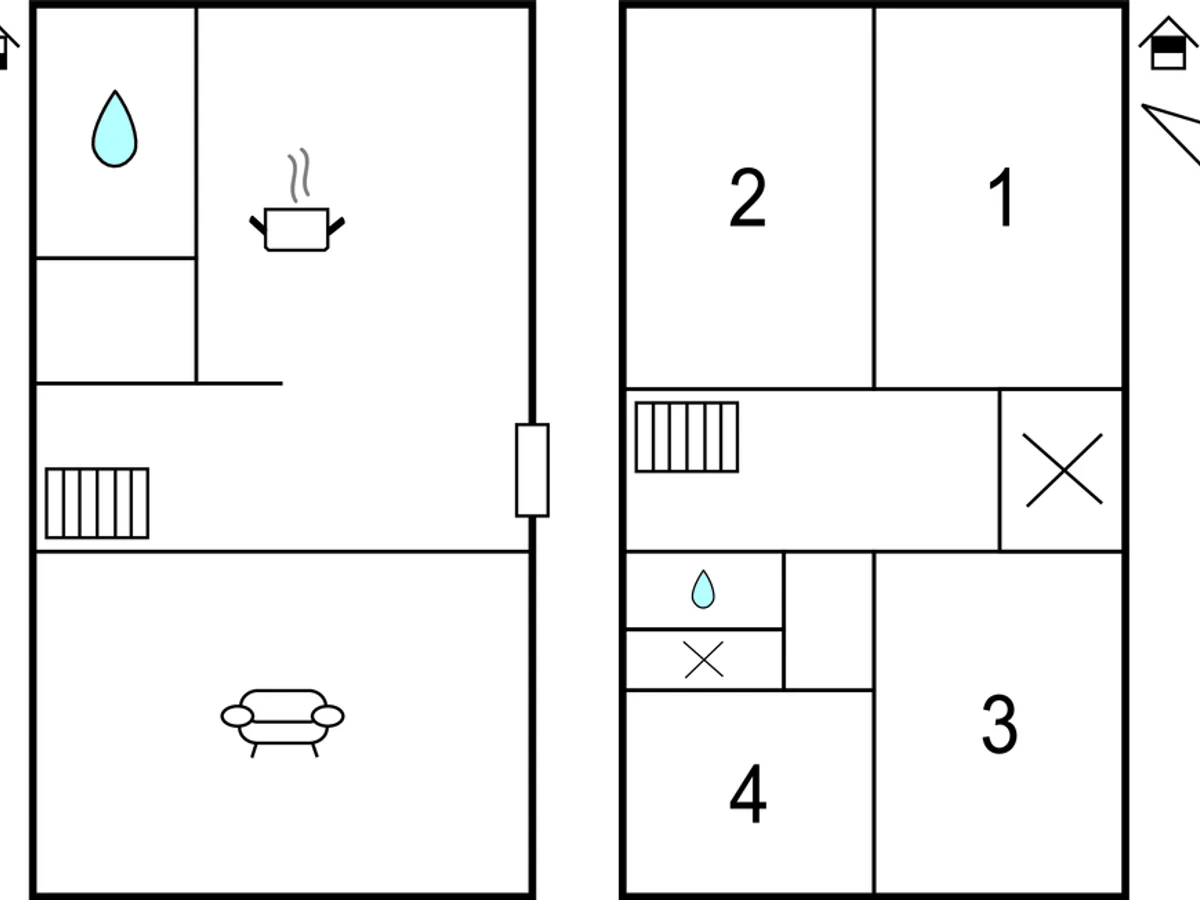 2
1
3
4