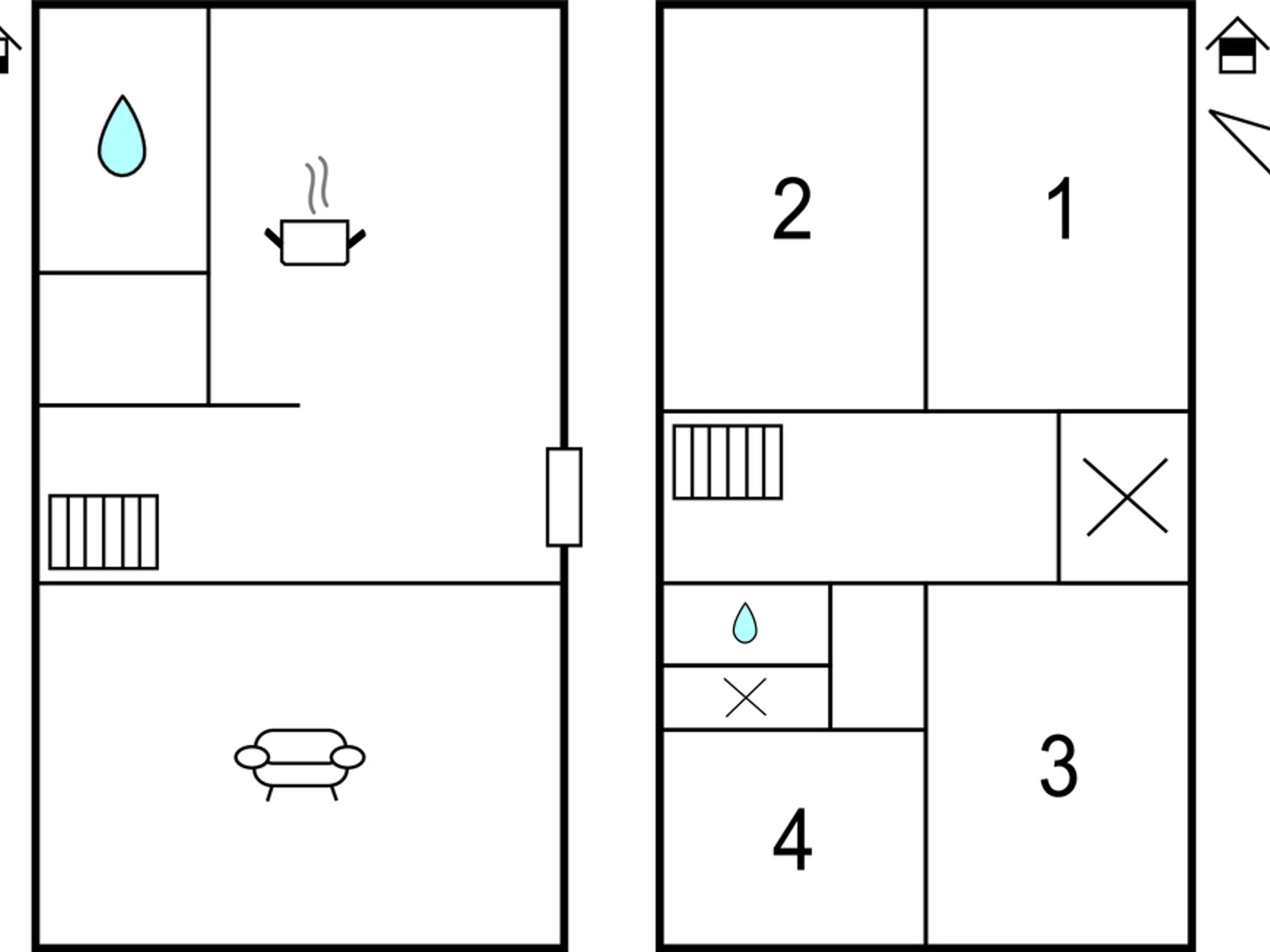 2
1
3
4