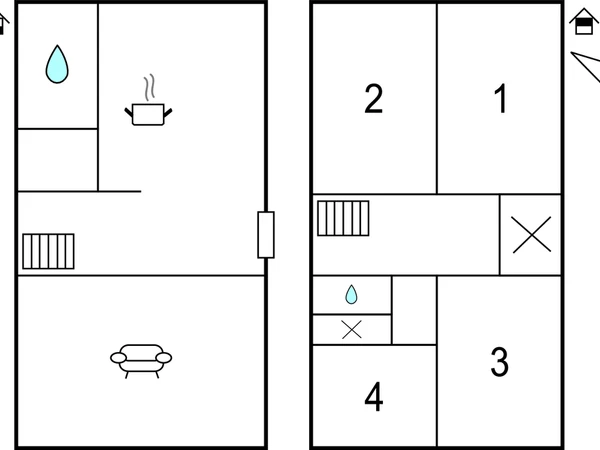 2
1
3
4